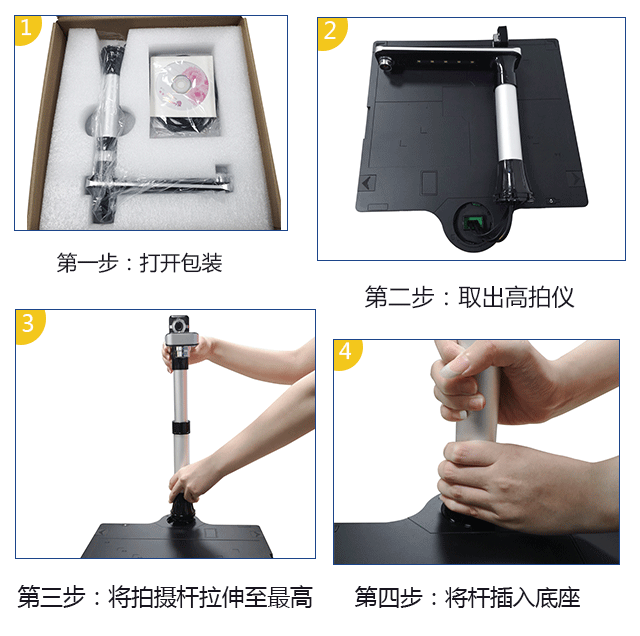 1

第一步：打开包装

2

第二步：取出高拍仪

3

第三步：将拍摄杆拉伸至最高

4

第四步：将杆插入底座